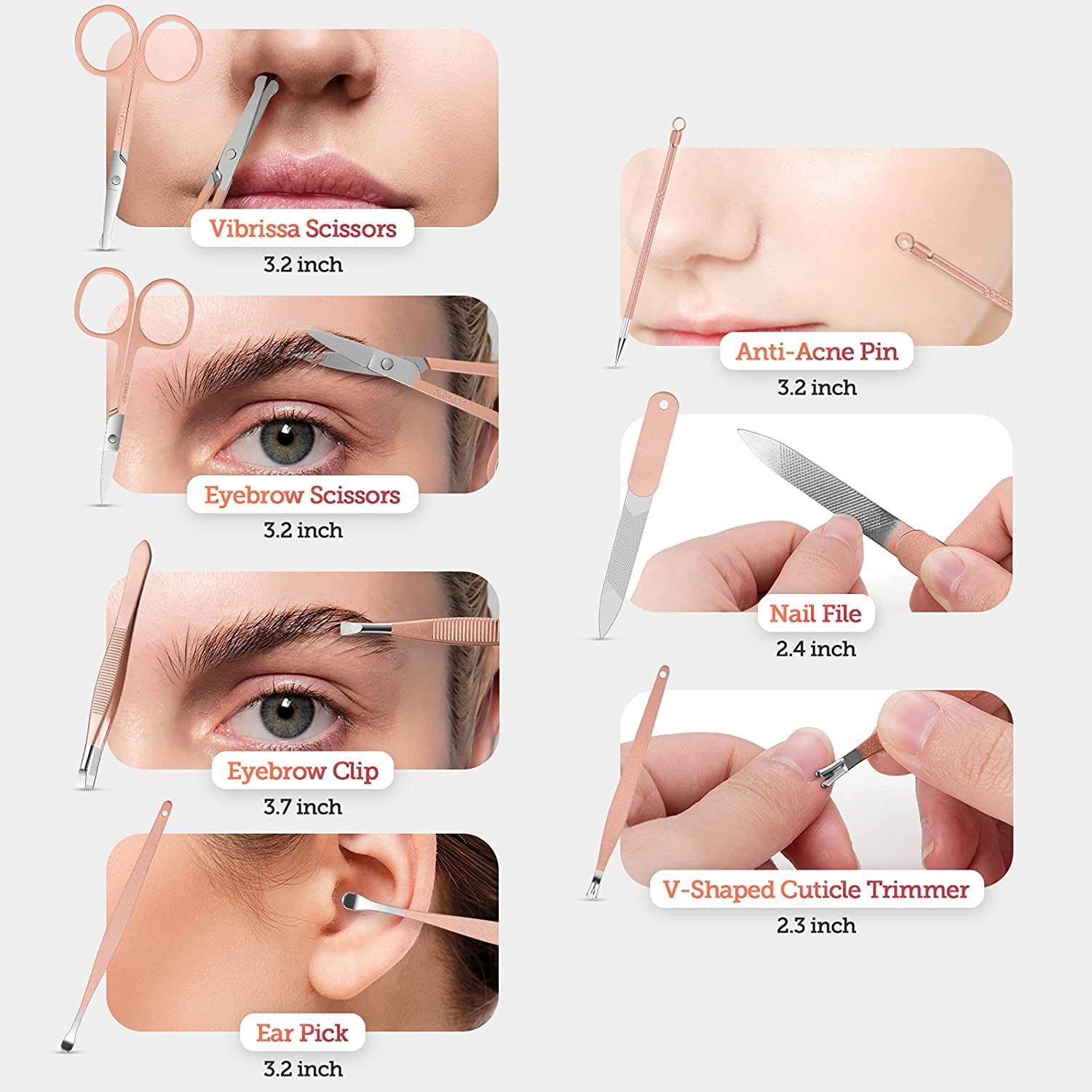 Vibrissa Scissors
3.2 inch

Eyebrow Scissors
3.2 inch

Eyebrow Clip
3.7 inch

Ear Pick
3.2 inch

Anti-Acne Pin
3.2 inch

Nail File
2.4 inch

V-Shaped Cuticle Trimmer
2.3 inch